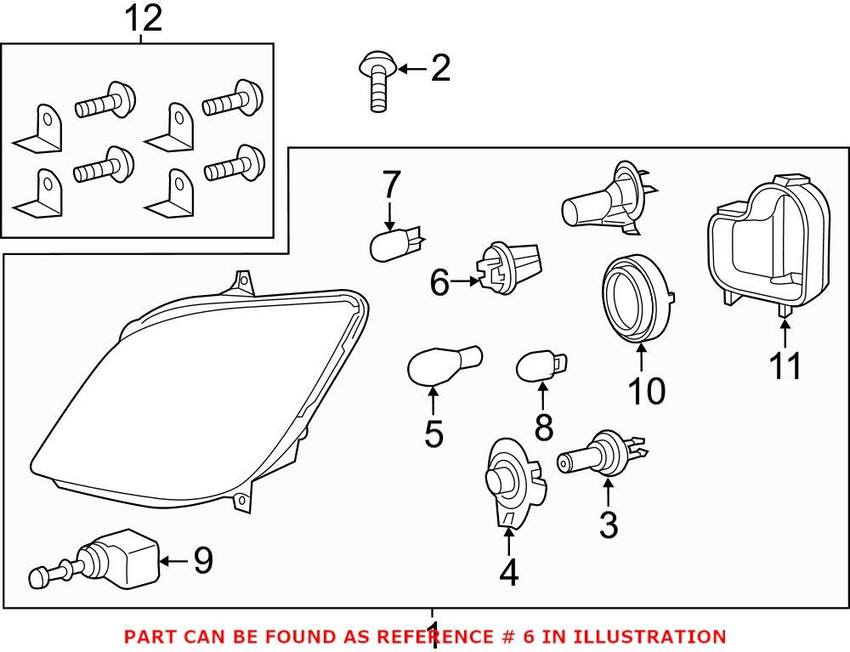 12
2
7
6
11
10
5
8
3
4
9
1
PART CAN BE FOUND AS REFERENCE # 6 IN ILLUSTRATION